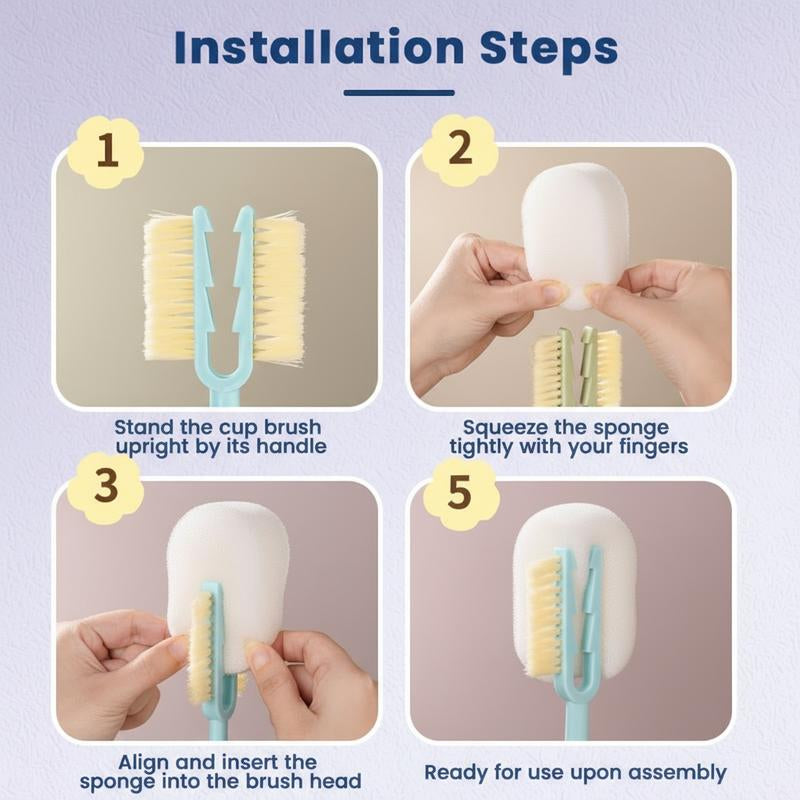 Installation Steps

1

Stand the cup brush upright by its handle

2

Squeeze the sponge tightly with your fingers

3

Align and insert the sponge into the brush head

5

Ready for use upon assembly